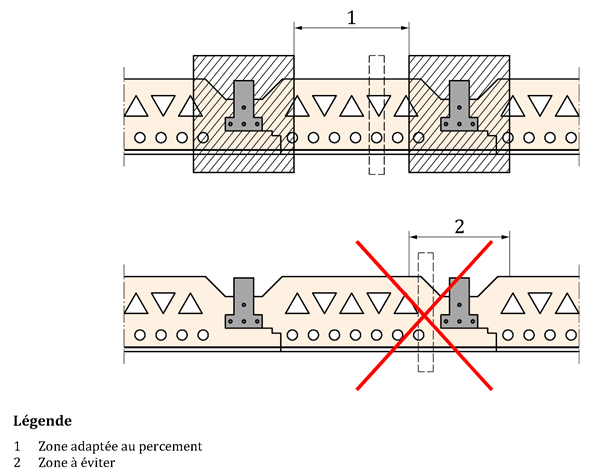 1

2

Légende

1 Zone adaptée au percement
2 Zone à éviter